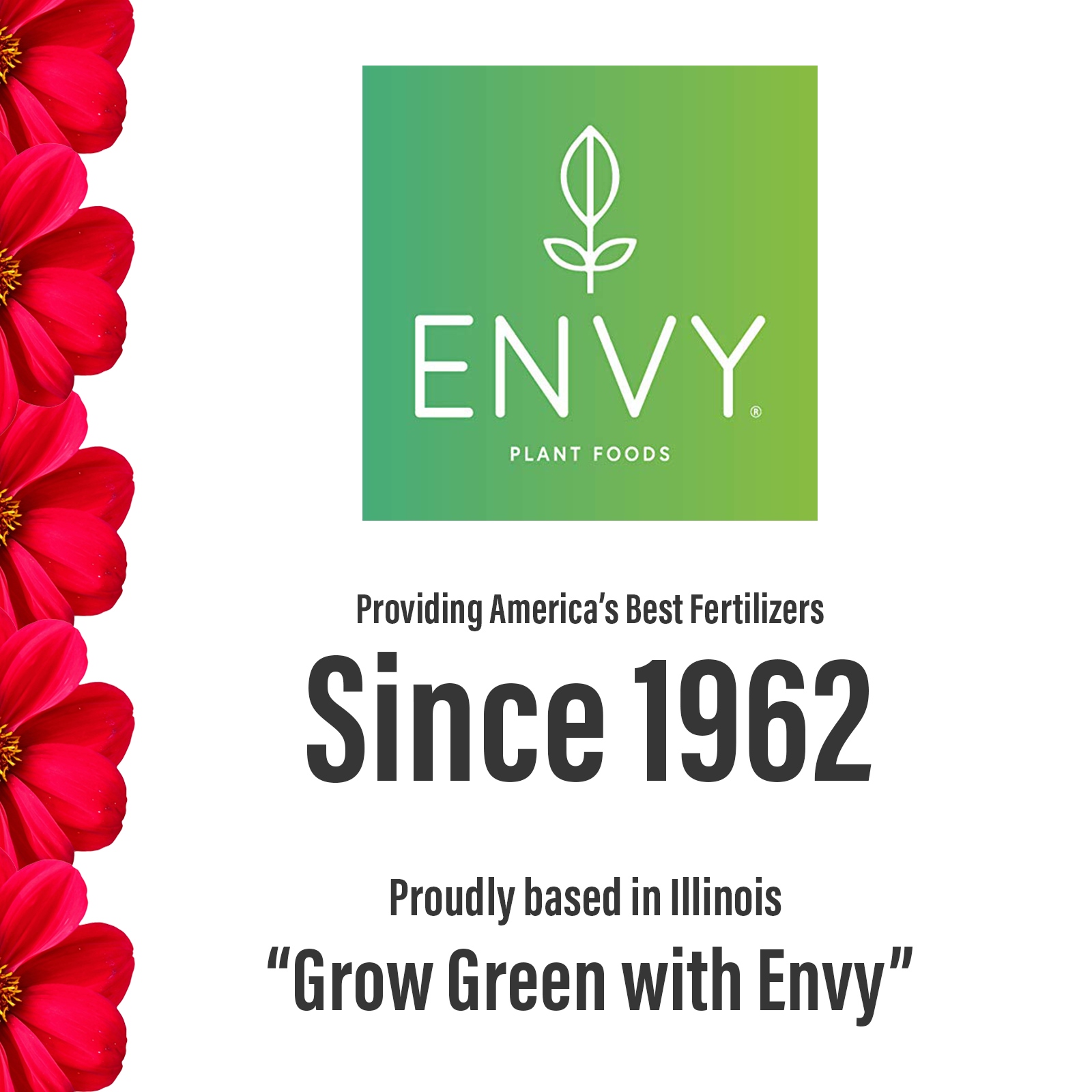 ENVY®
PLANT FOODS

Providing America's Best Fertilizers
Since 1962

Proudly based in Illinois
"Grow Green with Envy"