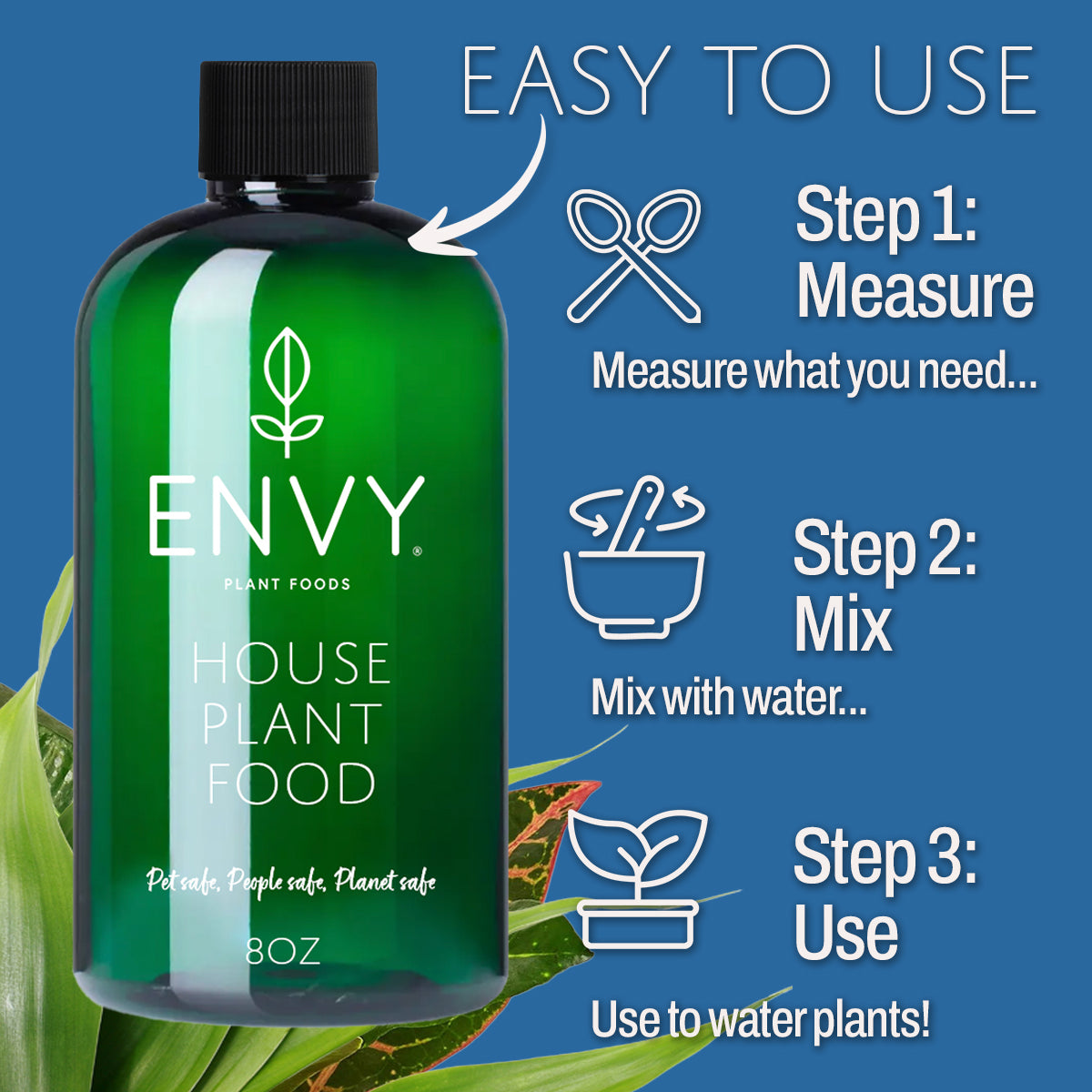 EASY TO USE

ENVY®
PLANT FOODS
HOUSE PLANT FOOD
Pet safe, People safe, Planet safe
8OZ

Step 1: Measure
Measure what you need...

Step 2: Mix
Mix with water...

Step 3: Use
Use to water plants!