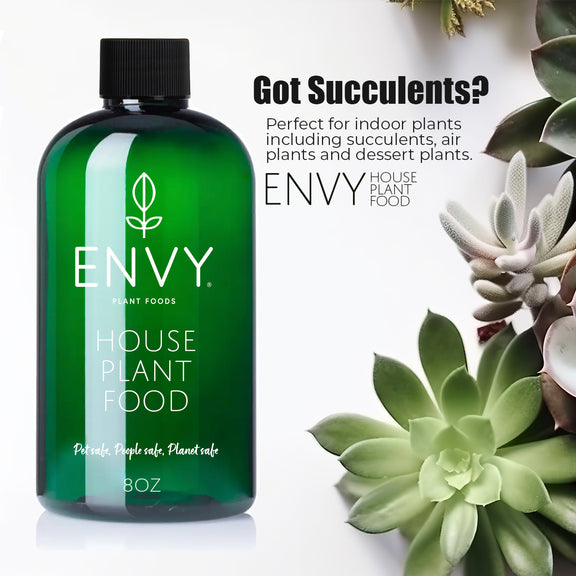 ENVY®
PLANT FOODS

HOUSE PLANT FOOD

Pet safe, People safe, Planet safe

8OZ

Got Succulents?

Perfect for indoor plants including succulents, air plants and dessert plants.

ENVY HOUSE PLANT FOOD